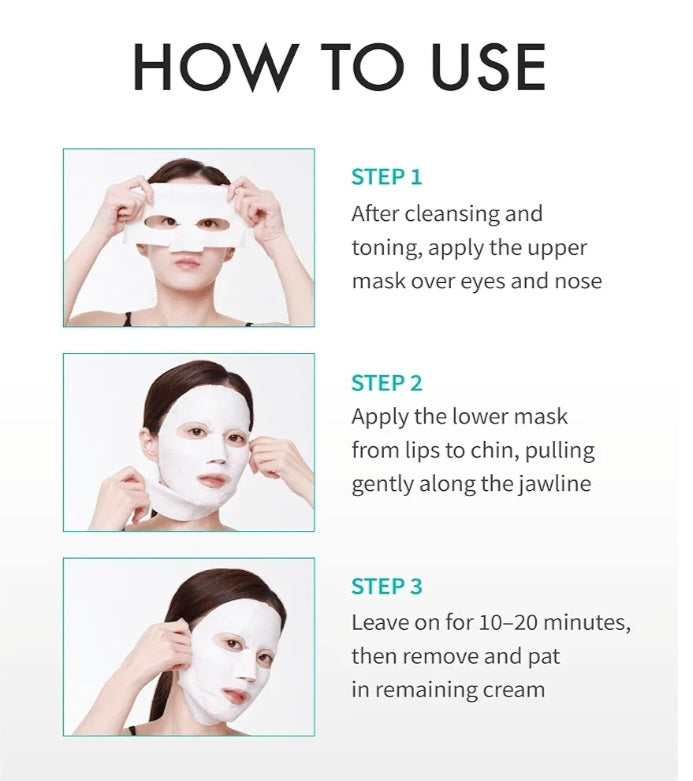 HOW TO USE

STEP 1
After cleansing and toning, apply the upper mask over eyes and nose

STEP 2
Apply the lower mask from lips to chin, pulling gently along the jawline

STEP 3
Leave on for 10–20 minutes, then remove and pat in remaining cream